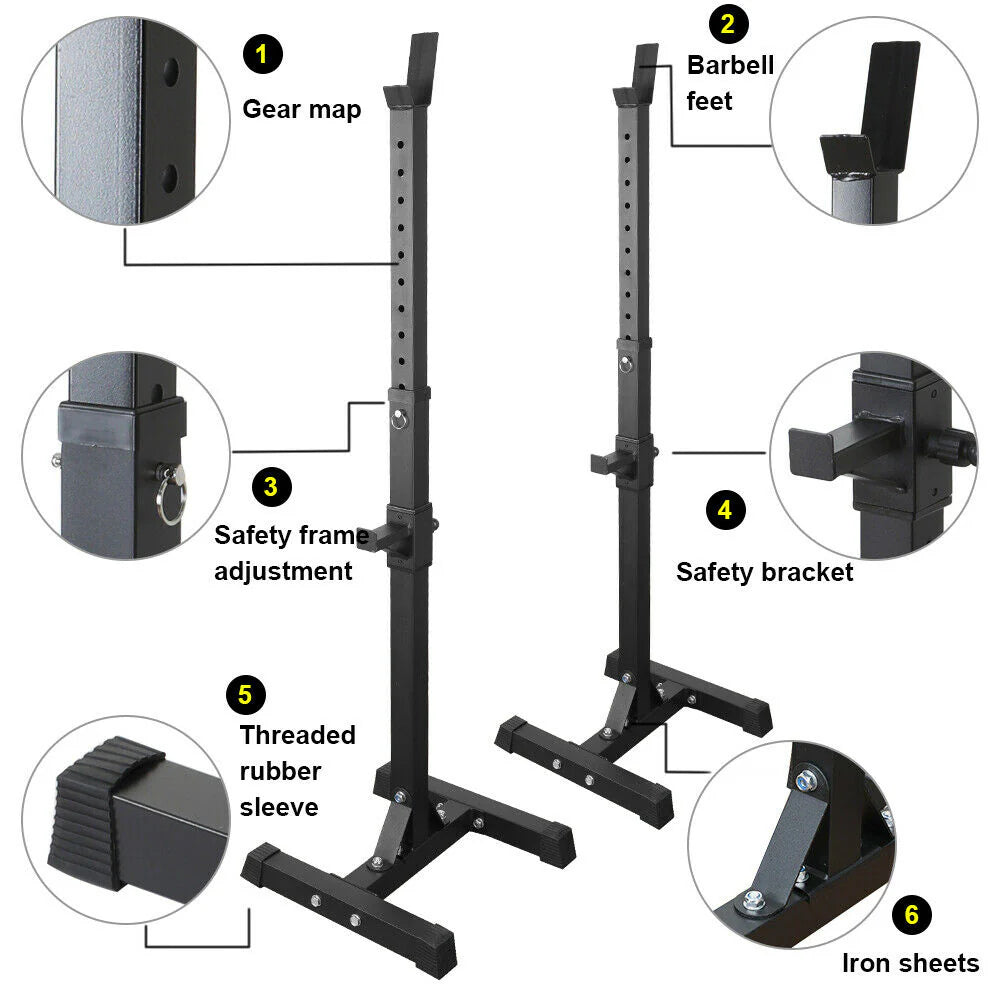 1
Gear map

2
Barbell feet

3
Safety frame adjustment

4
Safety bracket

5
Threaded rubber sleeve

6
Iron sheets