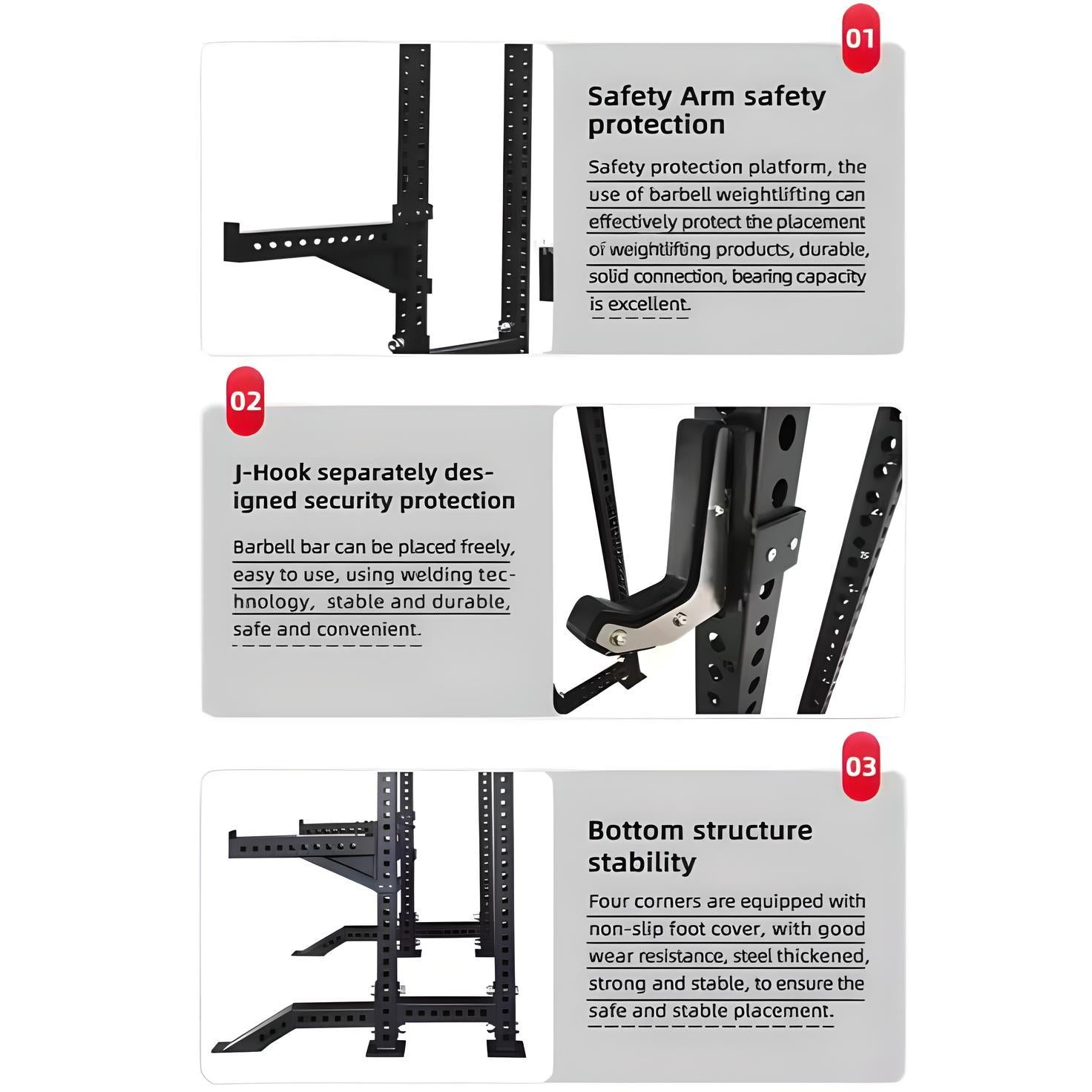 01

Safety Arm safety protection

Safety protection platform, the use of barbell weightlifting can effectively protect the placement of weightlifting products, durable, solid connection, bearing capacity is excellent.

02

J-Hook separately designed security protection

Barbell bar can be placed freely, easy to use, using welding technology, stable and durable, safe and convenient.

03

Bottom structure stability

Four corners are equipped with non-slip foot cover, with good wear resistance, steel thickened, strong and stable, to ensure the safe and stable placement.